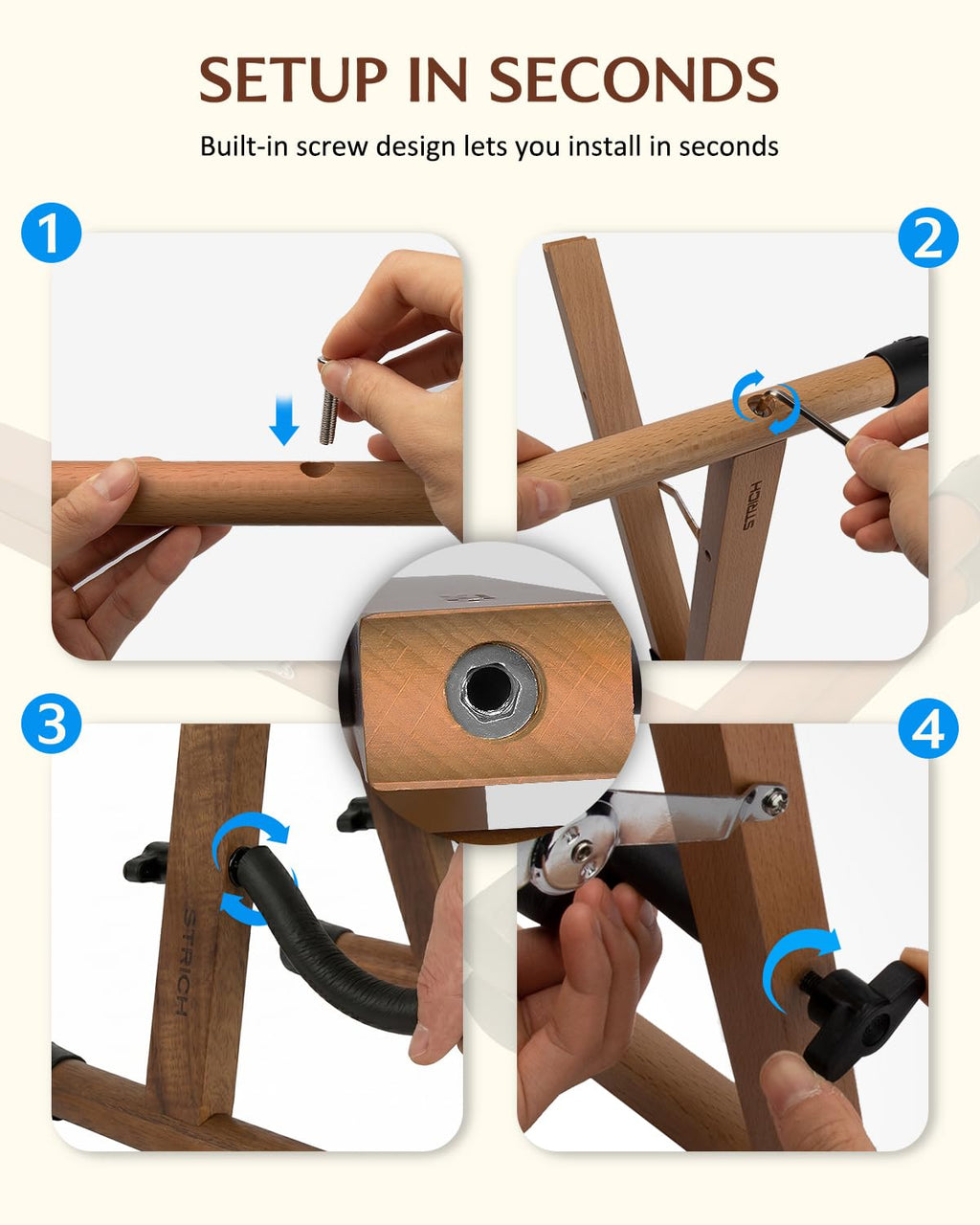 SETUP IN SECONDS

Built-in screw design lets you install in seconds

1

2

STRICH

3

STRICH

4