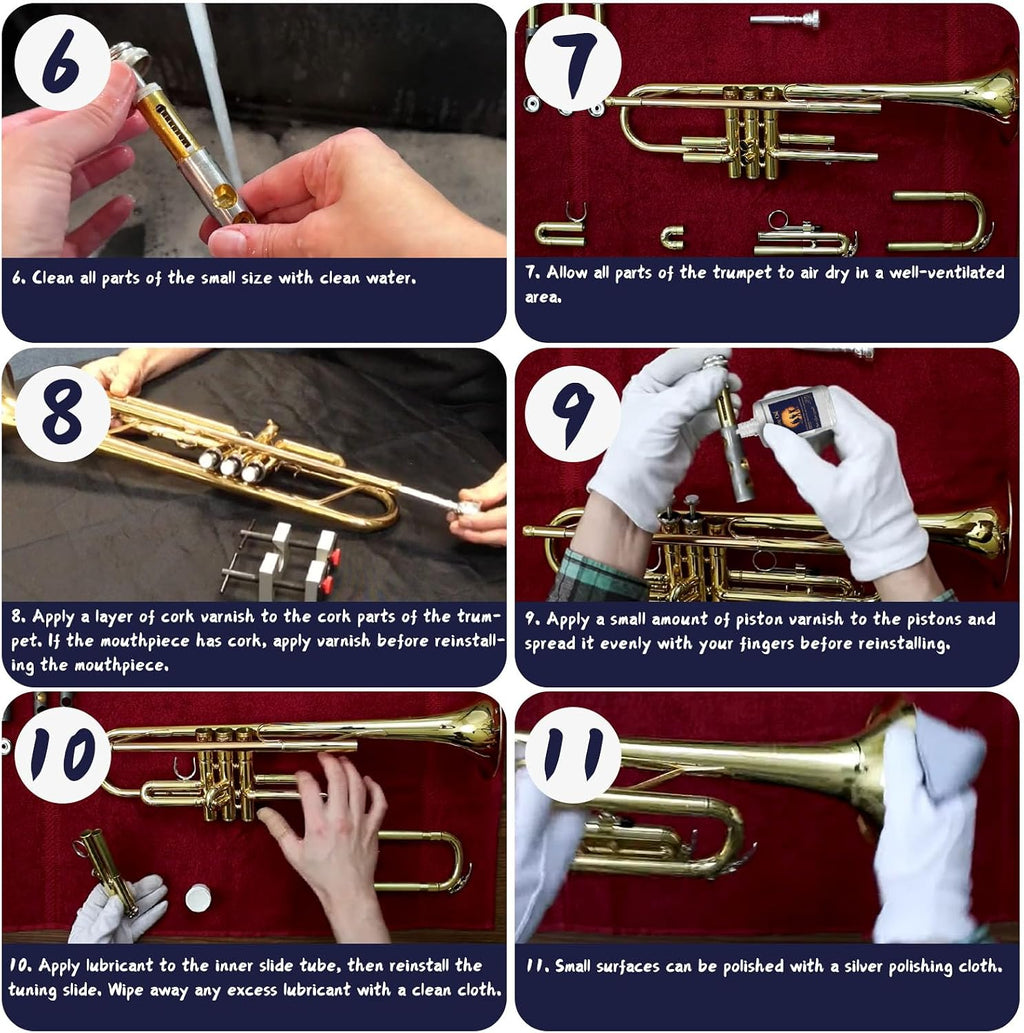 6

6. Clean all parts of the small size with clean water.

7

7. Allow all parts of the trumpet to air dry in a well-ventilated area.

8

8. Apply a layer of cork varnish to the cork parts of the trumpet. If the mouthpiece has cork, apply varnish before reinstalling the mouthpiece.

9

9. Apply a small amount of piston varnish to the pistons and spread it evenly with your fingers before reinstalling.

10

10. Apply lubricant to the inner slide tube, then reinstall the tuning slide. Wipe away any excess lubricant with a clean cloth.

11

11. Small surfaces can be polished with a silver polishing cloth.